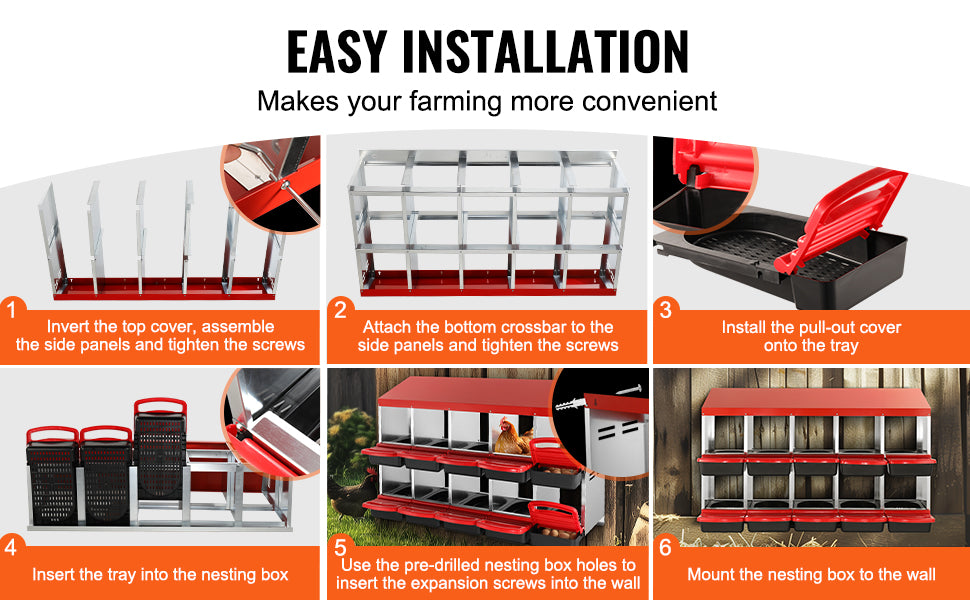 EASY INSTALLATION

Makes your farming more convenient

1
Invert the top cover, assemble the side panels and tighten the screws

2
Attach the bottom crossbar to the side panels and tighten the screws

3
Install the pull-out cover onto the tray

4
Insert the tray into the nesting box

5
Use the pre-drilled nesting box holes to insert the expansion screws into the wall

6
Mount the nesting box to the wall