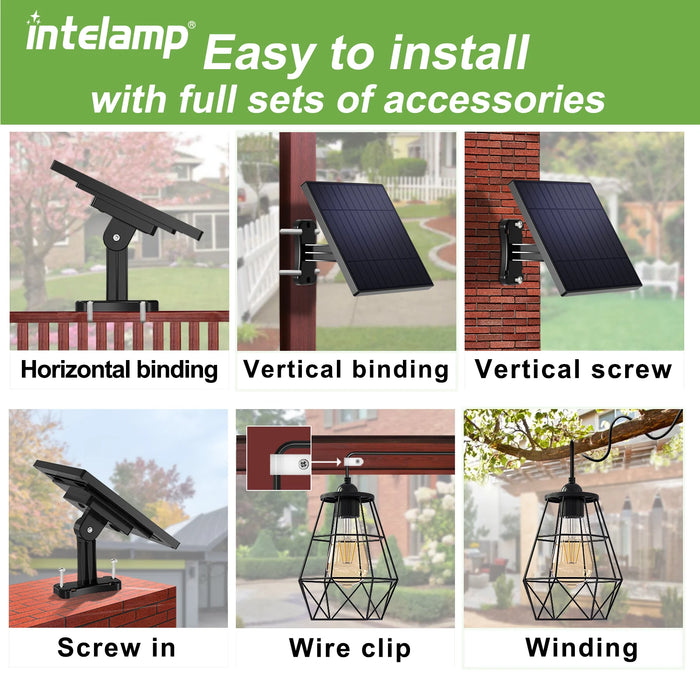 intelamp®
Easy to install
with full sets of accessories

Horizontal binding

Vertical binding

Vertical screw

Screw in

Wire clip

Winding