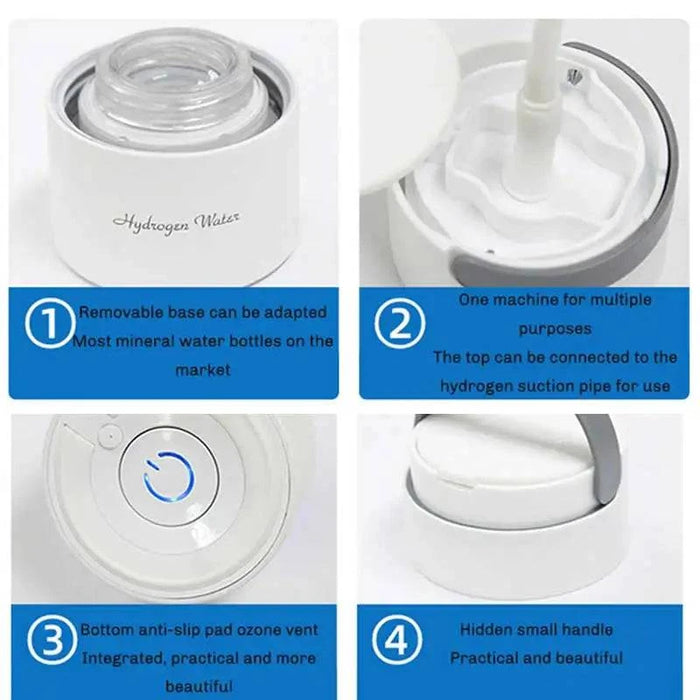 Hydrogen Water

①
Removable base can be adapted
Most mineral water bottles on the market

②
One machine for multiple purposes
The top can be connected to the hydrogen suction pipe for use

③
Bottom anti-slip pad ozone vent
Integrated, practical and more beautiful

④
Hidden small handle
Practical and beautiful