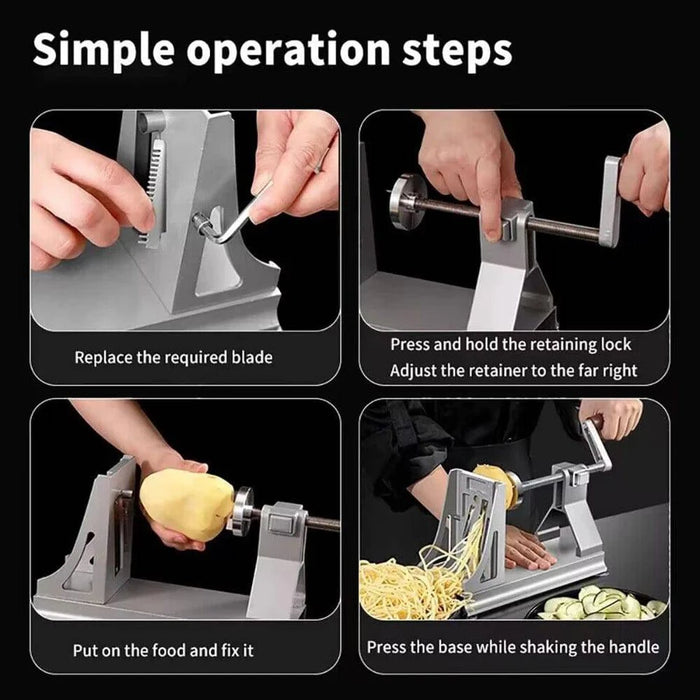 Simple operation steps

Replace the required blade

Press and hold the retaining lock
Adjust the retainer to the far right

Put on the food and fix it

Press the base while shaking the handle