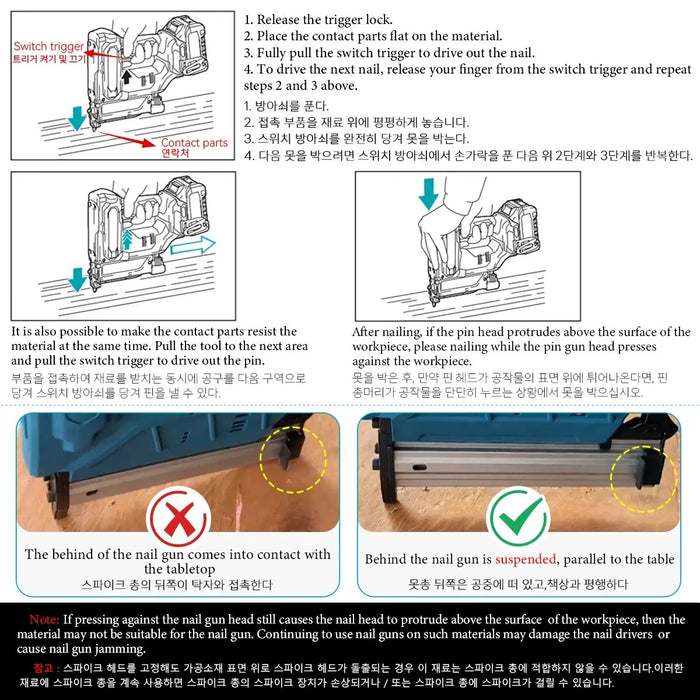 Switch trigger
트리거 켜기 및 끄기

Contact parts
연락처

1. Release the trigger lock.
2. Place the contact parts flat on the material.
3. Fully pull the switch trigger to drive out the nail.
4. To drive the next nail, release your finger from the switch trigger and repeat steps 2 and 3 above.

1. 방아쇠를 푼다.
2. 접촉 부품을 재료 위에 평평하게 놓습니다.
3. 스위치 방아쇠를 완전히 당겨 못을 박는다.
4. 다음 못을 박으려면 스위치 방아쇠에서 손가락을 푼 다음 위 2단계와 3단계를 반복한다.

It is also possible to make the contact parts resist the material at the same time. Pull the tool to the next area and pull the switch trigger to drive out the pin.
부품을 접촉하여 재료를 받치는 동시에 공구를 다음 구역으로 당겨 스위치 방아쇠를 당겨 핀을 낼 수 있다.

After nailing, if the pin head protrudes above the surface of the workpiece, please nailing while the pin gun head presses against the workpiece.
못을 박은 후, 만약 핀 헤드가 공작물의 표면 위에 튀어나온다면, 핀 총머리가 공작물을 단단히 누르는 상황에서 못을 박으십시오.

The behind of the nail gun comes into contact with the tabletop
스파이크 총의 뒤쪽이 탁자와 접촉한다

Behind the nail gun is suspended, parallel to the table
못총 뒤쪽은 공중에 떠 있고,책상과 평행하다

Note: If pressing against the nail gun head still causes the nail head to protrude above the surface of the workpiece, then the material may not be suitable for the nail gun. Continuing to use nail guns on such materials may damage the nail drivers or cause nail gun jamming.

참고 : 스파이크 헤드를 고정해도 가공소재 표면 위로 스파이크 헤드가 돌출되는 경우 이 재료는 스파이크 총에 적합하지 않을 수 있습니다.이러한 재료에 스파이크 총을 계속 사용하면 스파이크 총의 스파이크 장치가 손상되거나 / 또는 스파이크 총에 스파이크가 걸릴 수 있습니다.