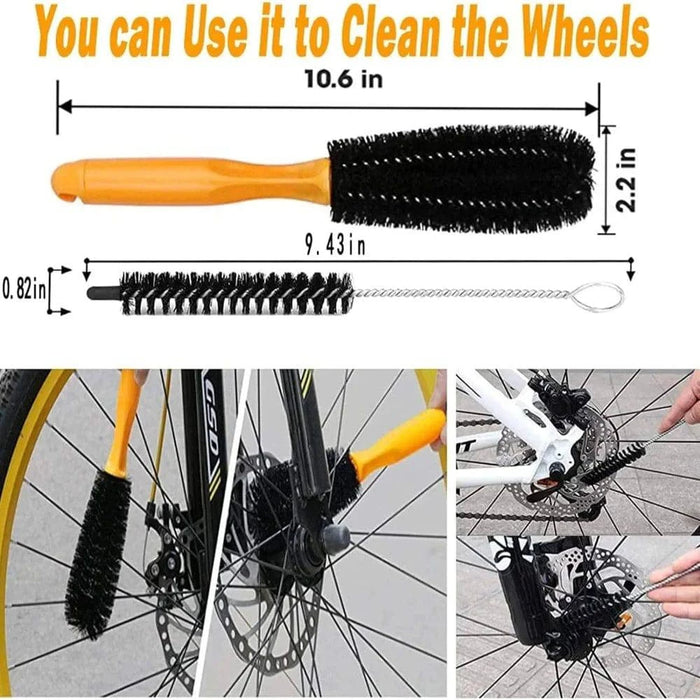 You can Use it to Clean the Wheels

10.6 in

2.2 in

9.43in

0.82in

GSD