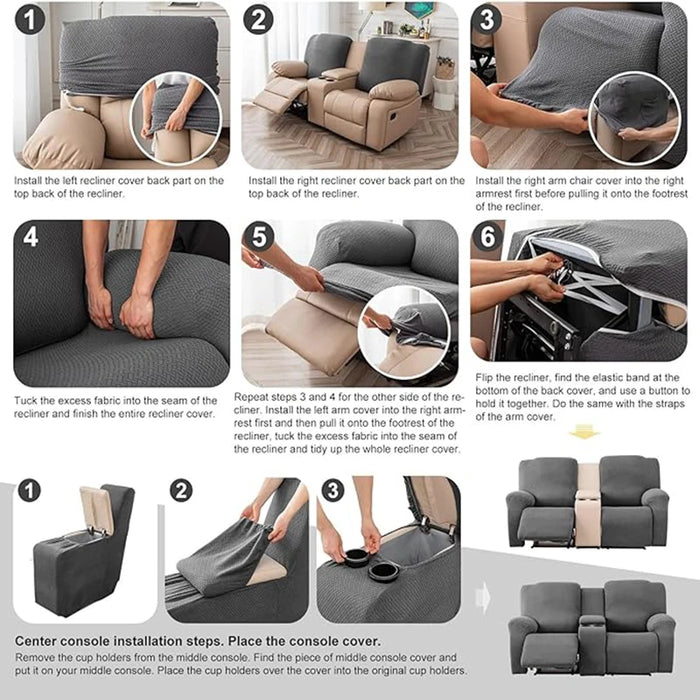 1

Install the left recliner cover back part on the top back of the recliner.

2

Install the right recliner cover back part on the top back of the recliner.

3

Install the right arm chair cover into the right armrest first before pulling it onto the footrest of the recliner.

4

Tuck the excess fabric into the seam of the recliner and finish the entire recliner cover.

5

Repeat steps 3 and 4 for the other side of the recliner. Install the left arm cover into the right armrest first and then pull it onto the footrest of the recliner, tuck the excess fabric into the seam of the recliner and tidy up the whole recliner cover.

6

Flip the recliner, find the elastic band at the bottom of the back cover, and use a button to hold it together. Do the same with the straps of the arm cover.

1

2

3

Center console installation steps. Place the console cover.

Remove the cup holders from the middle console. Find the piece of middle console cover and put it on your middle console. Place the cup holders over the cover into the original cup holders.