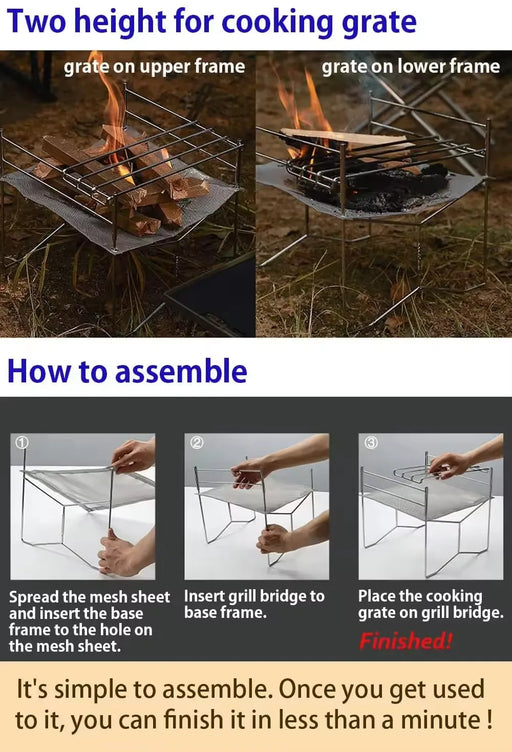 Two height for cooking grate

grate on upper frame

grate on lower frame

How to assemble

①

Spread the mesh sheet and insert the base frame to the hole on the mesh sheet.

②

Insert grill bridge to base frame.

③

Place the cooking grate on grill bridge.

Finished!

It's simple to assemble. Once you get used to it, you can finish it in less than a minute !