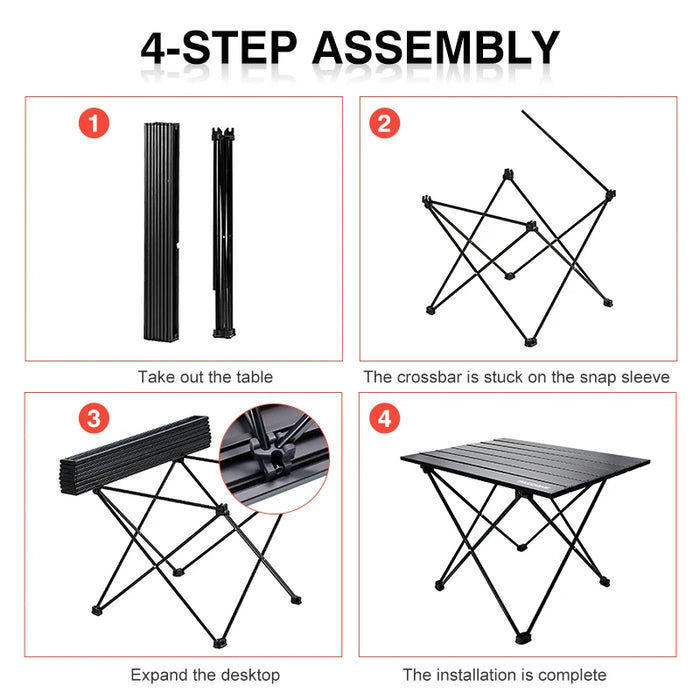 4-STEP ASSEMBLY

1

Take out the table

2

The crossbar is stuck on the snap sleeve

3

Expand the desktop

4

The installation is complete