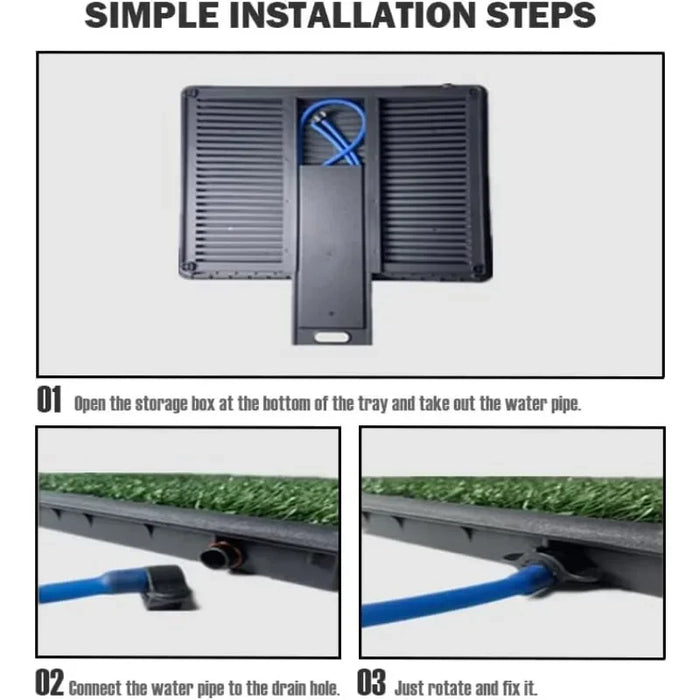 SIMPLE INSTALLATION STEPS

01 Open the storage box at the bottom of the tray and take out the water pipe.

02 Connect the water pipe to the drain hole.

03 Just rotate and fix it.