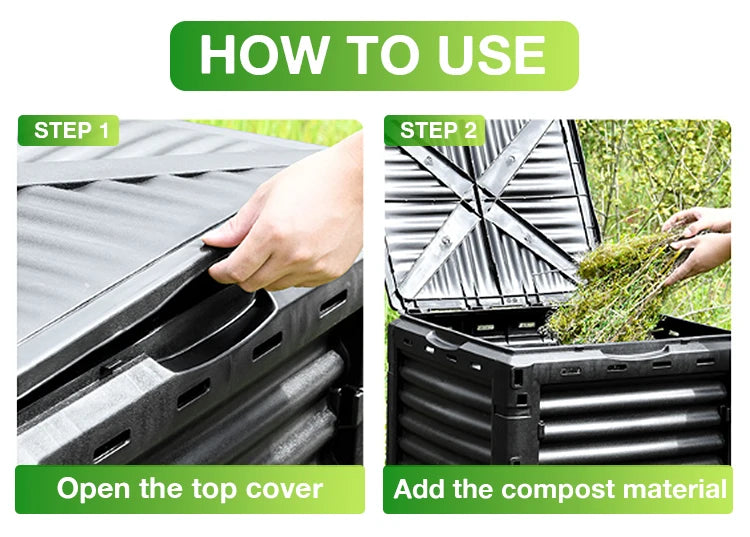 HOW TO USE

STEP 1

Open the top cover

STEP 2

Add the compost material