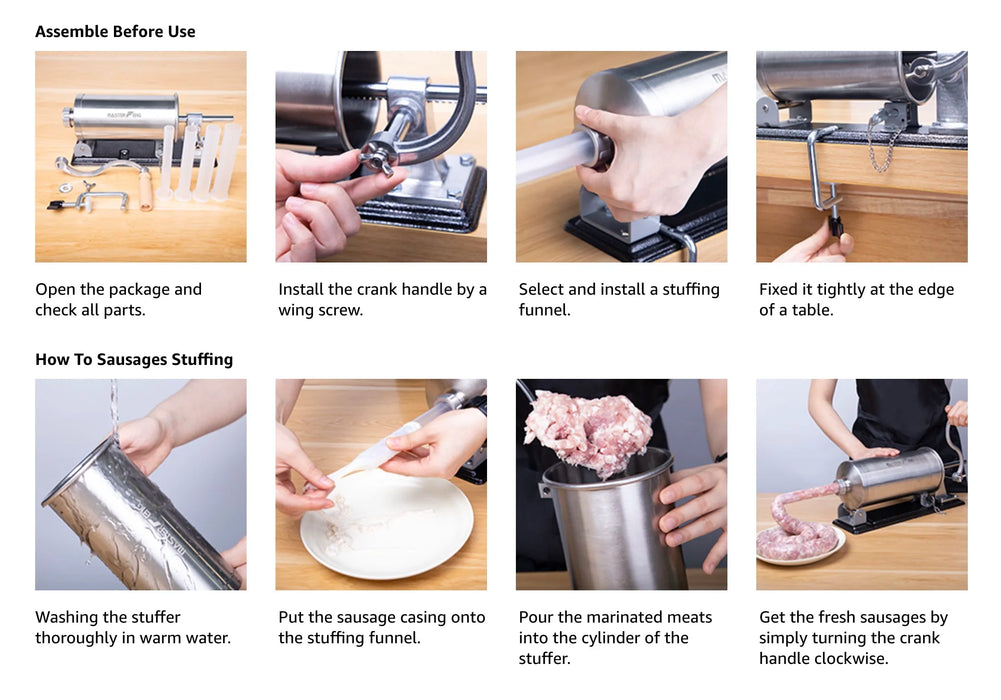 Assemble Before Use

Open the package and check all parts.

Install the crank handle by a wing screw.

Select and install a stuffing funnel.

Fixed it tightly at the edge of a table.

How To Sausages Stuffing

Washing the stuffer thoroughly in warm water.

Put the sausage casing onto the stuffing funnel.

Pour the marinated meats into the cylinder of the stuffer.

Get the fresh sausages by simply turning the crank handle clockwise.