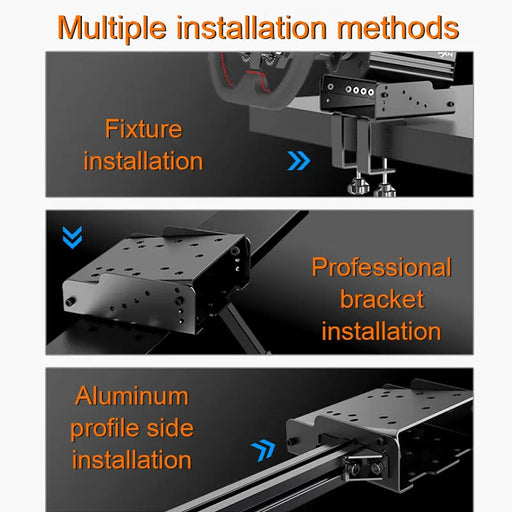 Multiple installation methods

Fixture installation

Professional bracket installation

Aluminum profile side installation