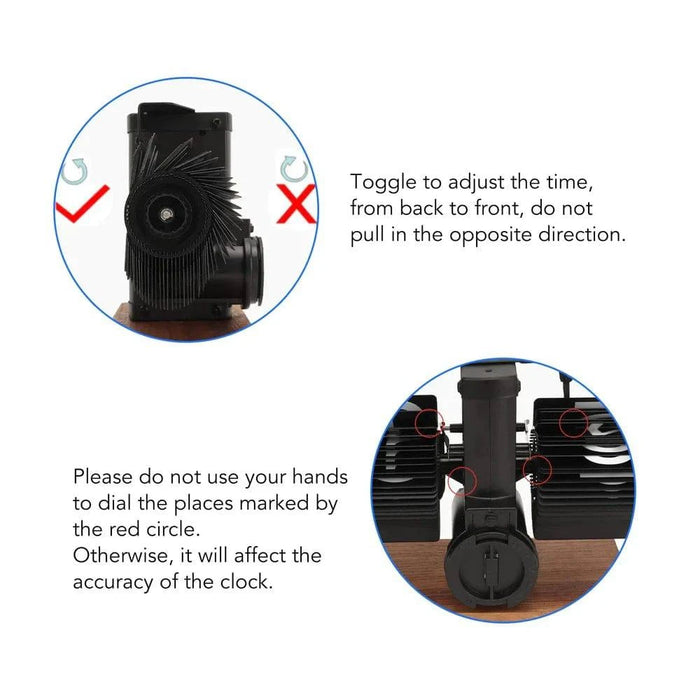 Toggle to adjust the time, from back to front, do not pull in the opposite direction.

Please do not use your hands to dial the places marked by the red circle.
Otherwise, it will affect the accuracy of the clock.