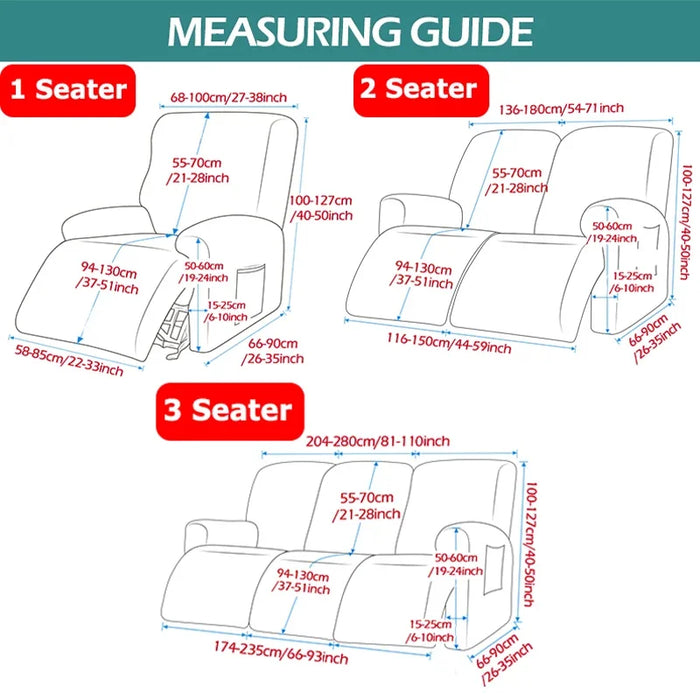 MEASURING GUIDE

1 Seater

68-100cm/27-38inch

55-70cm /21-28inch

100-127cm /40-50inch

94-130cm /37-51inch

50-60cm /19-24inch

15-25cm /6-10inch

66-90cm /26-35inch

58-85cm/22-33inch

2 Seater

136-180cm/54-71inch

55-70cm /21-28inch

100-127cm/40-50inch

50-60cm /19-24inch

94-130cm /37-51inch

15-25cm /6-10inch

116-150cm/44-59inch

66-90cm /26-35inch

3 Seater

204-280cm/81-110inch

55-70cm /21-28inch

100-127cm/40-50inch

50-60cm /19-24inch

94-130cm /37-51inch

15-25cm /6-10inch

174-235cm/66-93inch

66-90cm /26-35inch