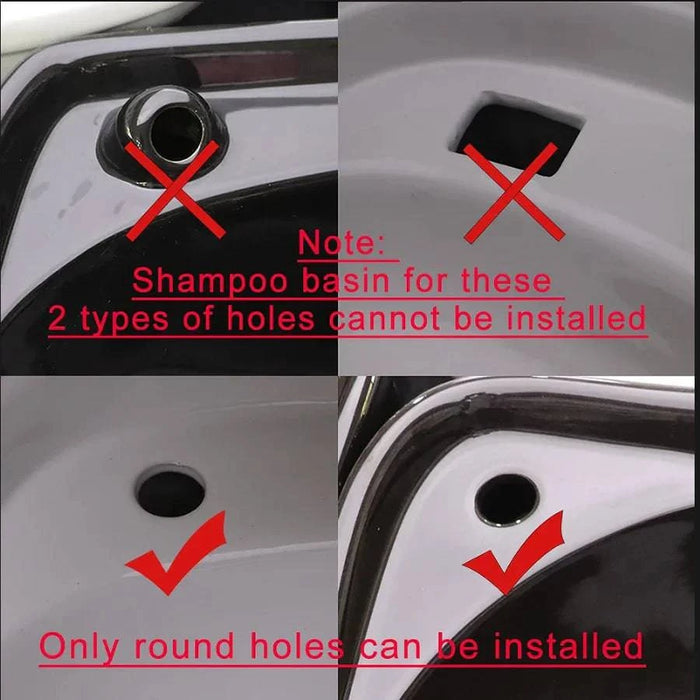 Note:
Shampoo basin for these
2 types of holes cannot be installed

Only round holes can be installed