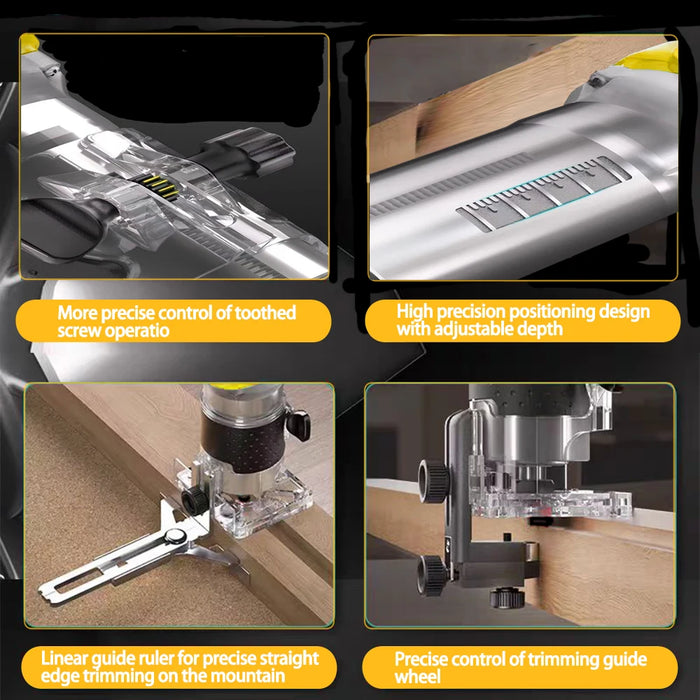 More precise control of toothed screw operatio

High precision positioning design with adjustable depth

Linear guide ruler for precise straight edge trimming on the mountain

Precise control of trimming guide wheel