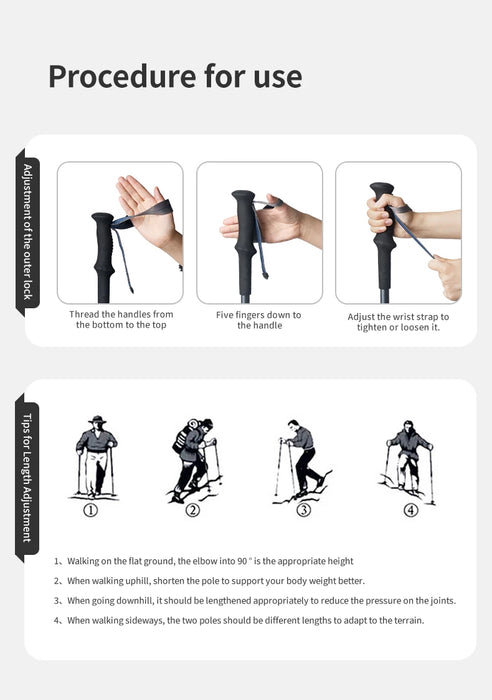 Procedure for use

Adjustment of the outer lock

Thread the handles from the bottom to the top

Five fingers down to the handle

Adjust the wrist strap to tighten or loosen it.

Tips for Length Adjustment

①

②

③

④

1、Walking on the flat ground, the elbow into 90 ° is the appropriate height

2、When walking uphill, shorten the pole to support your body weight better.

3、When going downhill, it should be lengthened appropriately to reduce the pressure on the joints.

4、When walking sideways, the two poles should be different lengths to adapt to the terrain.