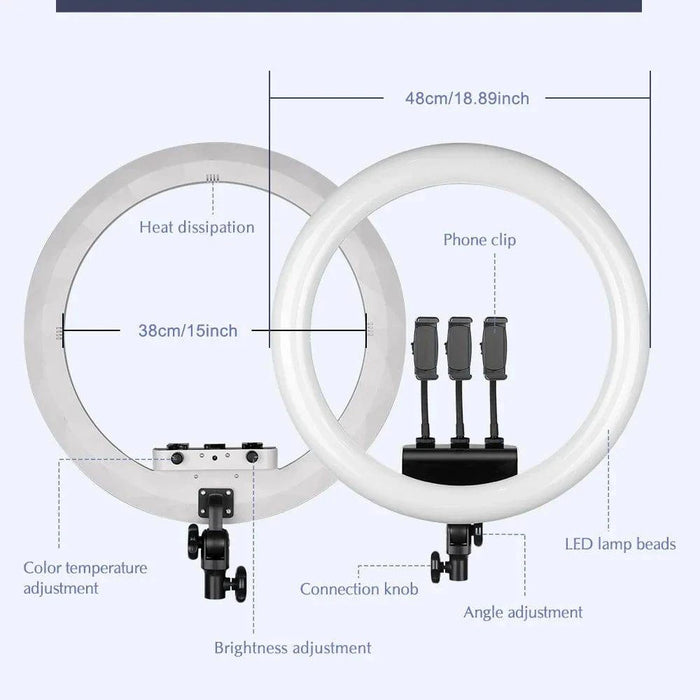 48cm/18.89inch

Heat dissipation

Phone clip

38cm/15inch

LED lamp beads

Color temperature adjustment

Connection knob

Angle adjustment

Brightness adjustment