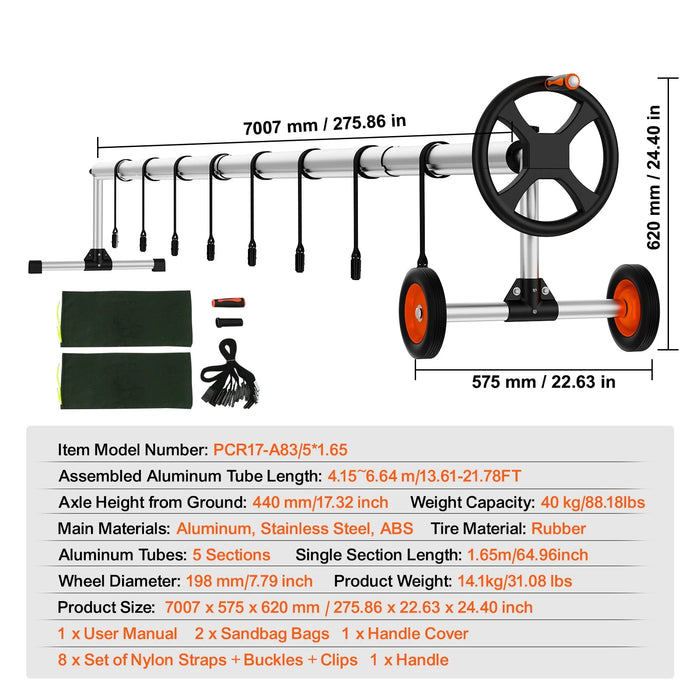 7007 mm / 275.86 in

620 mm / 24.40 in

575 mm / 22.63 in

Item Model Number: PCR17-A83/5*1.65

Assembled Aluminum Tube Length: 4.15~6.64 m/13.61-21.78FT

Axle Height from Ground: 440 mm/17.32 inch Weight Capacity: 40 kg/88.18lbs

Main Materials: Aluminum, Stainless Steel, ABS Tire Material: Rubber

Aluminum Tubes: 5 Sections Single Section Length: 1.65m/64.96inch

Wheel Diameter: 198 mm/7.79 inch Product Weight: 14.1kg/31.08 lbs

Product Size: 7007 x 575 x 620 mm / 275.86 x 22.63 x 24.40 inch

1 x User Manual 2 x Sandbag Bags 1 x Handle Cover

8 x Set of Nylon Straps + Buckles + Clips 1 x Handle